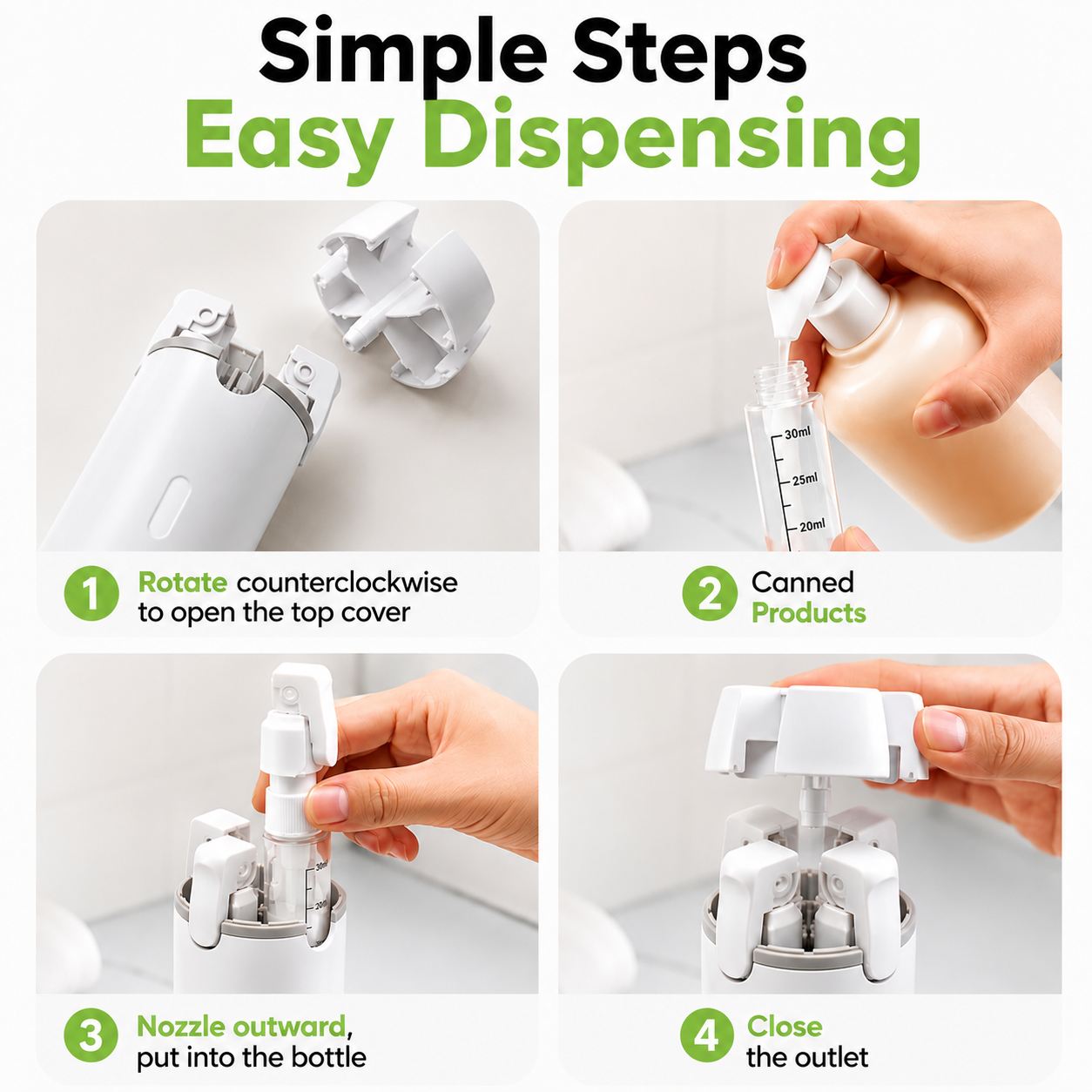 Simple Steps
Easy Dispensing

30ml
25ml
20ml

1 Rotate counterclockwise to open the top cover

2 Canned Products

3 Nozzle outward, put into the bottle

4 Close the outlet